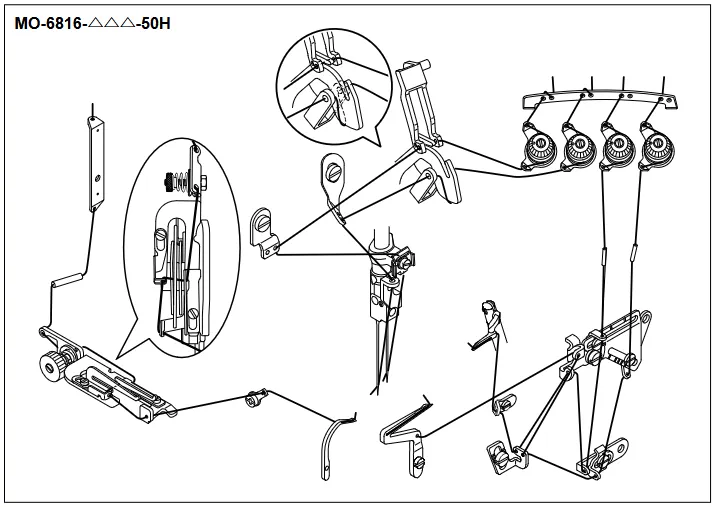 MO-6816-△△△-50H